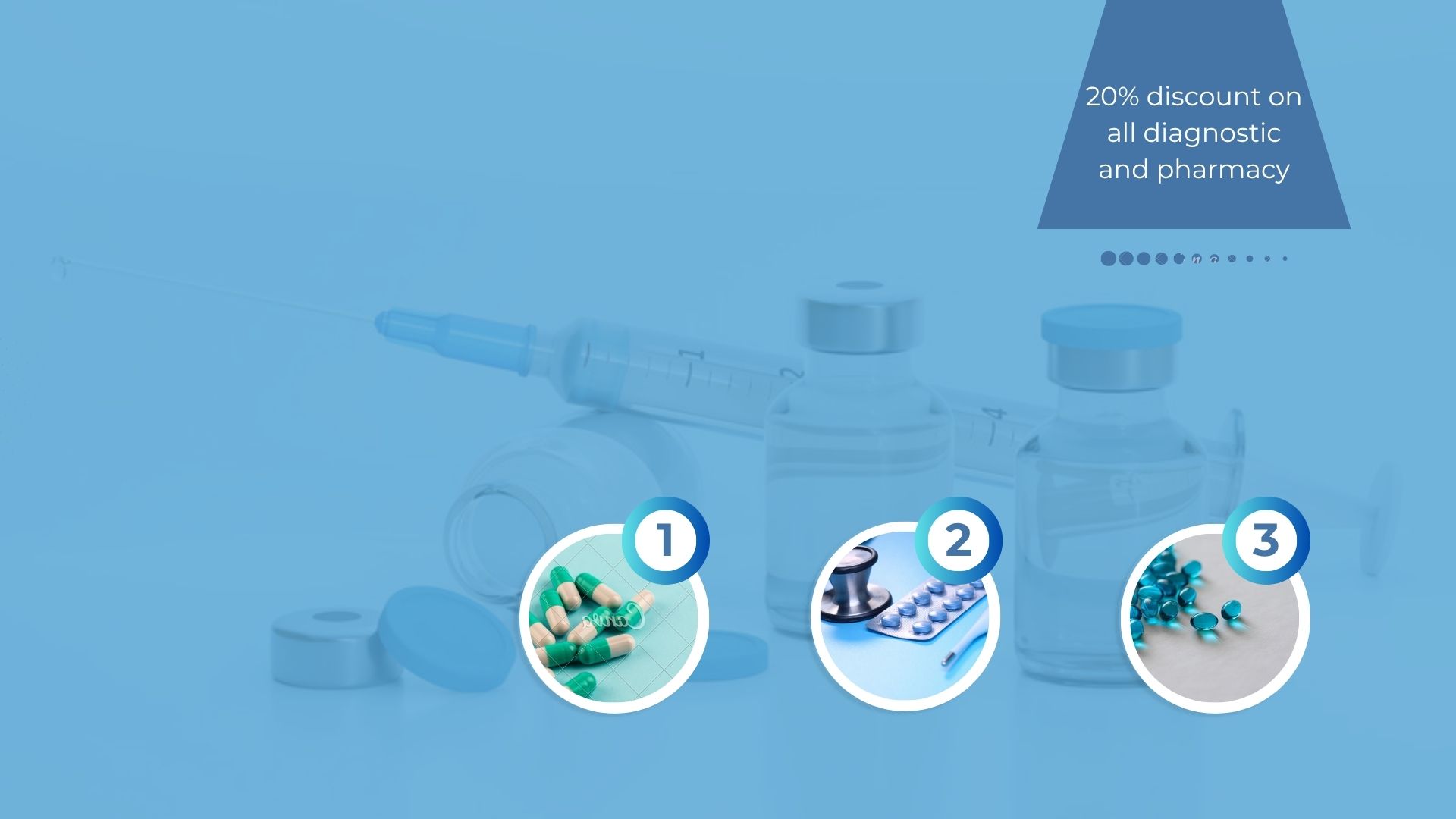 20% discount on all diagnostic and pharmacy

1

2

3